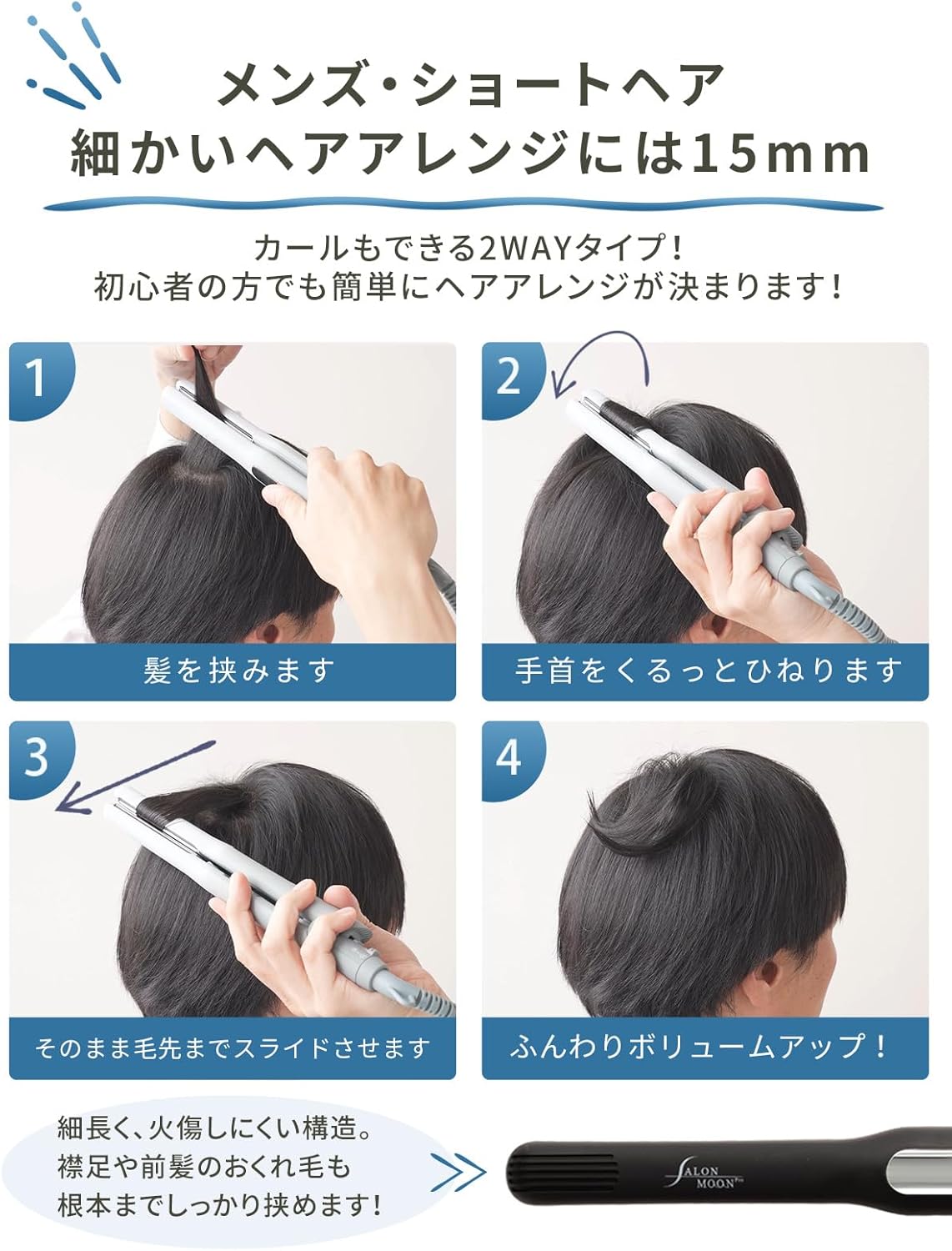 メンズ・ショートヘア
細かいヘアアレンジには15mm

カールもできる2WAYタイプ！
初心者の方でも簡単にヘアアレンジが決まります！

1
髪を挟みます

2
手首をくるっとひねります

3
そのまま毛先までスライドさせます

4
ふんわりボリュームアップ！

細長く、火傷しにくい構造。
襟足や前髪のおくれ毛も
根本までしっかり挟めます！

SALON MOON Pro