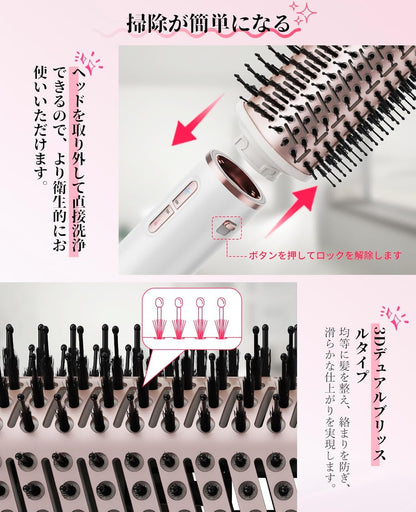 掃除が簡単になる

ヘッドを取り外して直接洗浄できるので、より衛生的にお使いいただけます。

ボタンを押してロックを解除します

3Dデュアルブリッスルタイプ

均等に髪を整え、絡まりを防ぎ、滑らかな仕上がりを実現します。