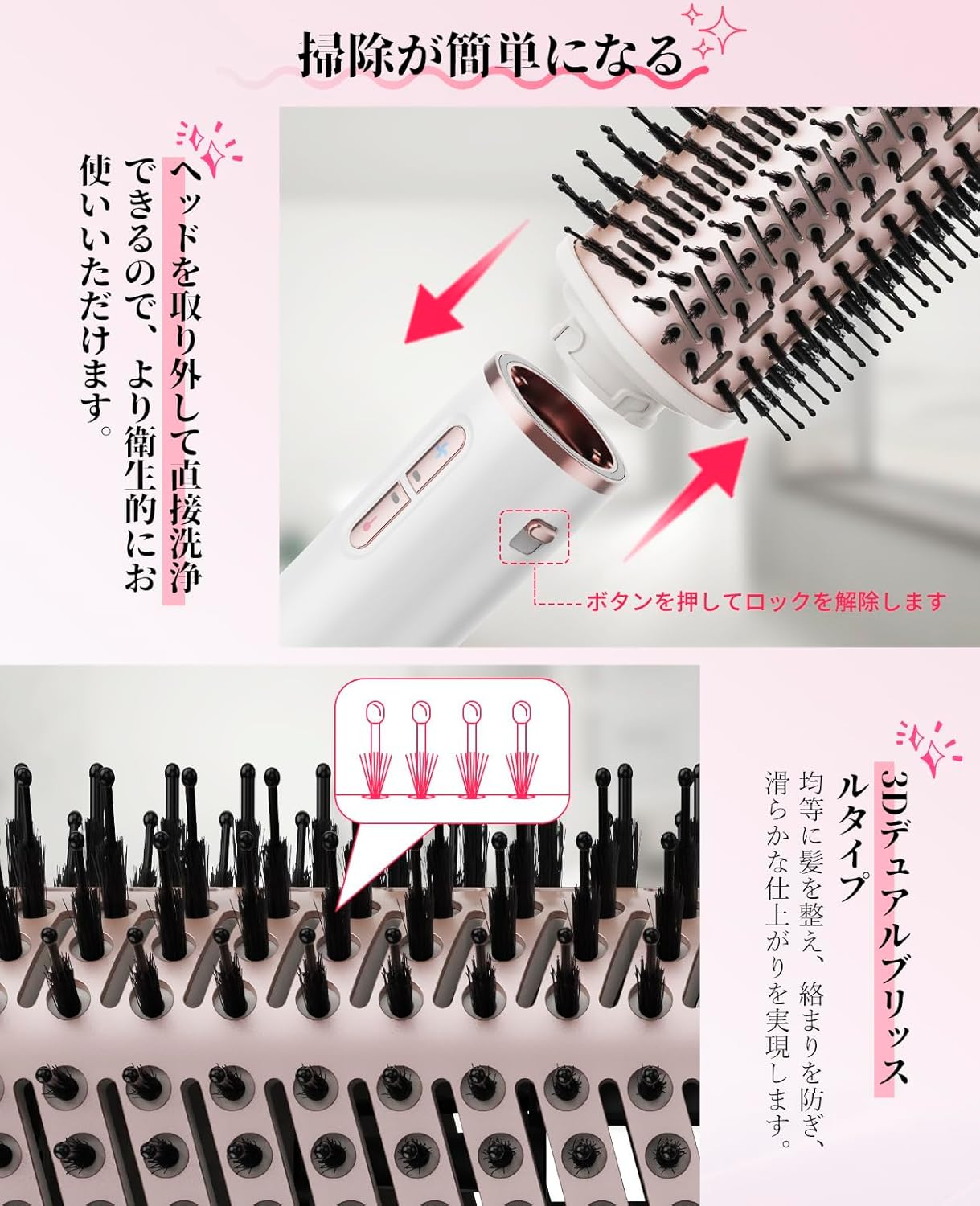 掃除が簡単になる

ヘッドを取り外して直接洗浄できるので、より衛生的にお使いいただけます。

ボタンを押してロックを解除します

3Dデュアルブリッスルタイプ

均等に髪を整え、絡まりを防ぎ、滑らかな仕上がりを実現します。