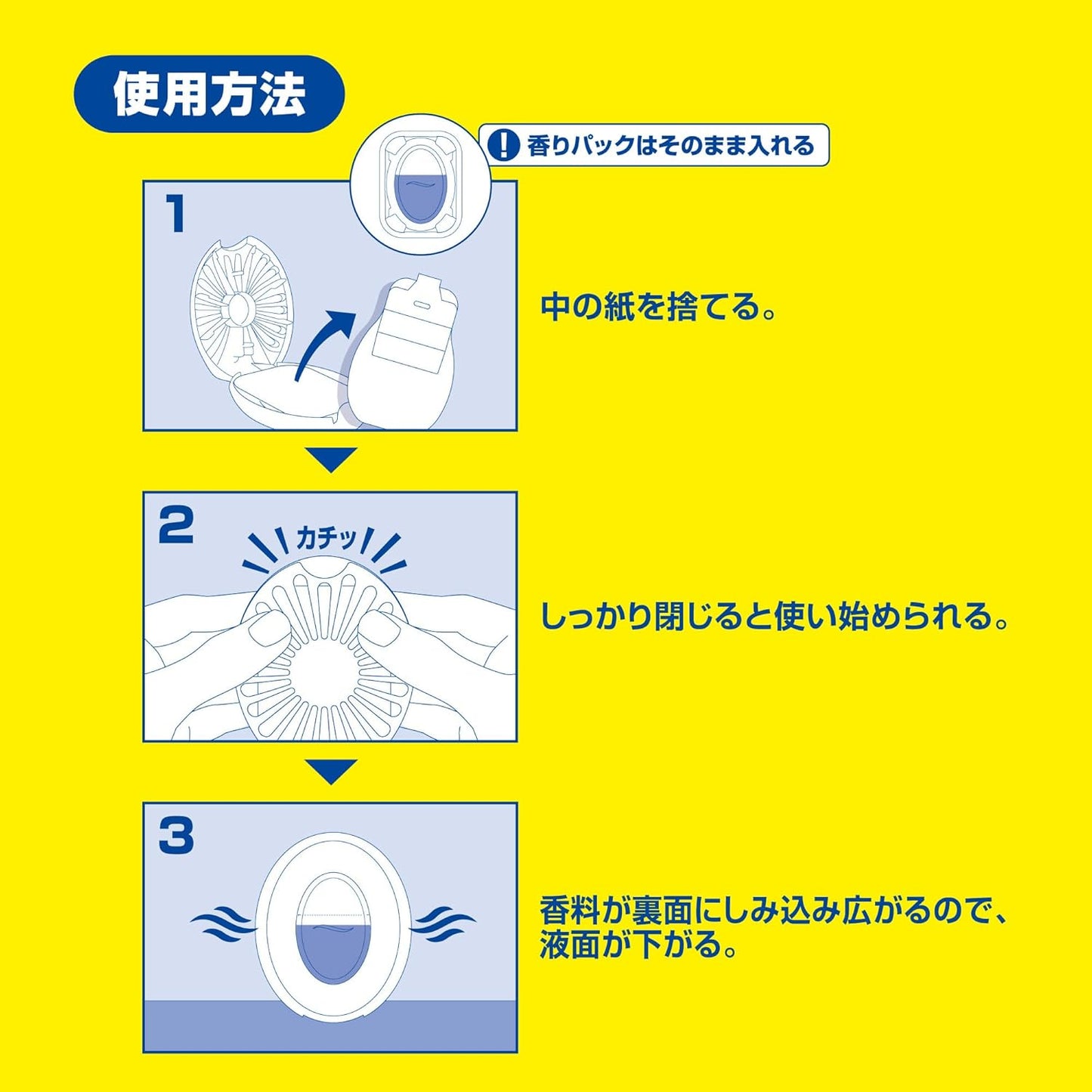 使用方法

! 香りパックはそのまま入れる

1

中の紙を捨てる。

2

カチッ

しっかり閉じると使い始められる。

3

香料が裏面にしみ込み広がるので、液面が下がる。