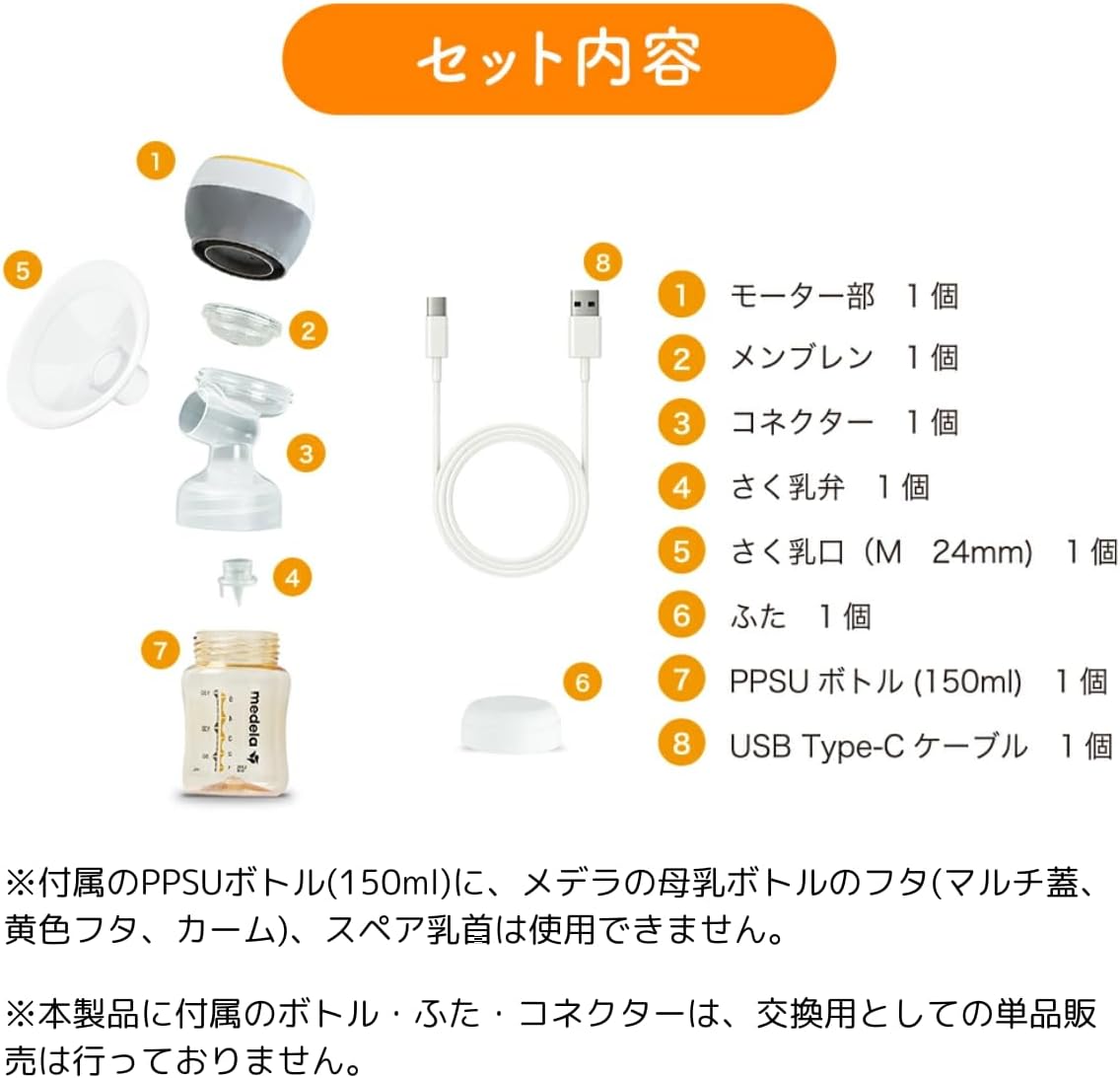 セット内容

1
5
2
3
4
7
medela
8
6

1 モーター部　1 個
2 メンブレン　1 個
3 コネクター　1 個
4 さく乳弁　1 個
5 さく乳口（M　24mm）　1 個
6 ふた　1 個
7 PPSU ボトル (150ml)　1 個
8 USB Type-C ケーブル　1 個

※付属のPPSUボトル(150ml)に、メデラの母乳ボトルのフタ(マルチ蓋、黄色フタ、カーム)、スペア乳首は使用できません。

※本製品に付属のボトル・ふた・コネクターは、交換用としての単品販売は行っておりません。