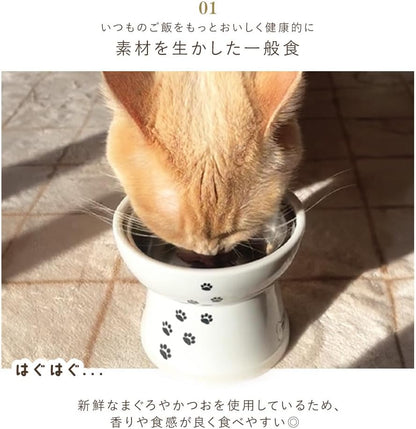 01

いつものご飯をもっとおいしく健康的に

素材を生かした一般食

はぐはぐ...

新鮮なまぐろやかつおを使用しているため、香りや食感が良く食べやすい◎