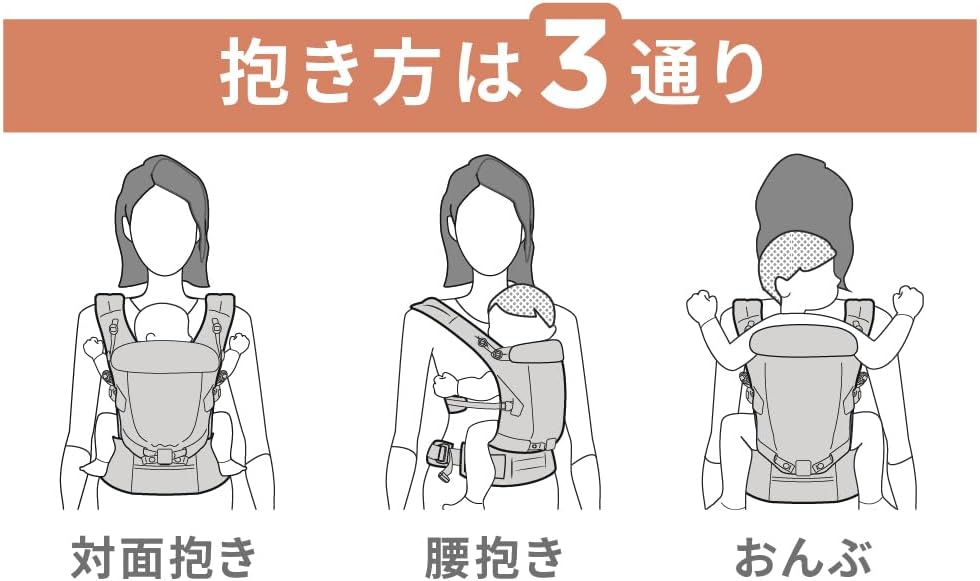 抱き方は3通り

対面抱き

腰抱き

おんぶ