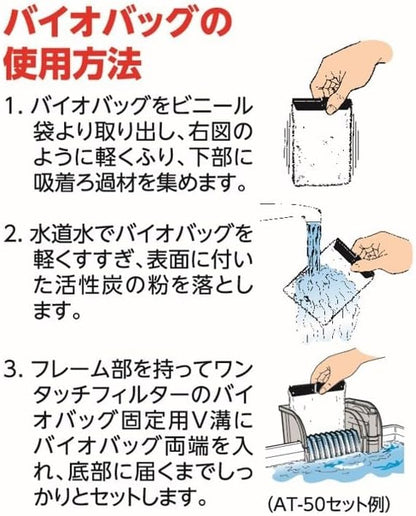 バイオバッグの使用方法

1. バイオバッグをビニール袋より取り出し、右図のように軽くふり、下部に吸着ろ過材を集めます。

2. 水道水でバイオバッグを軽くすすぎ、表面に付いた活性炭の粉を落とします。

3. フレーム部を持ってワンタッチフィルターのバイオバッグ固定用V溝にバイオバッグ両端を入れ、底部に届くまでしっかりとセットします。

(AT-50セット例)