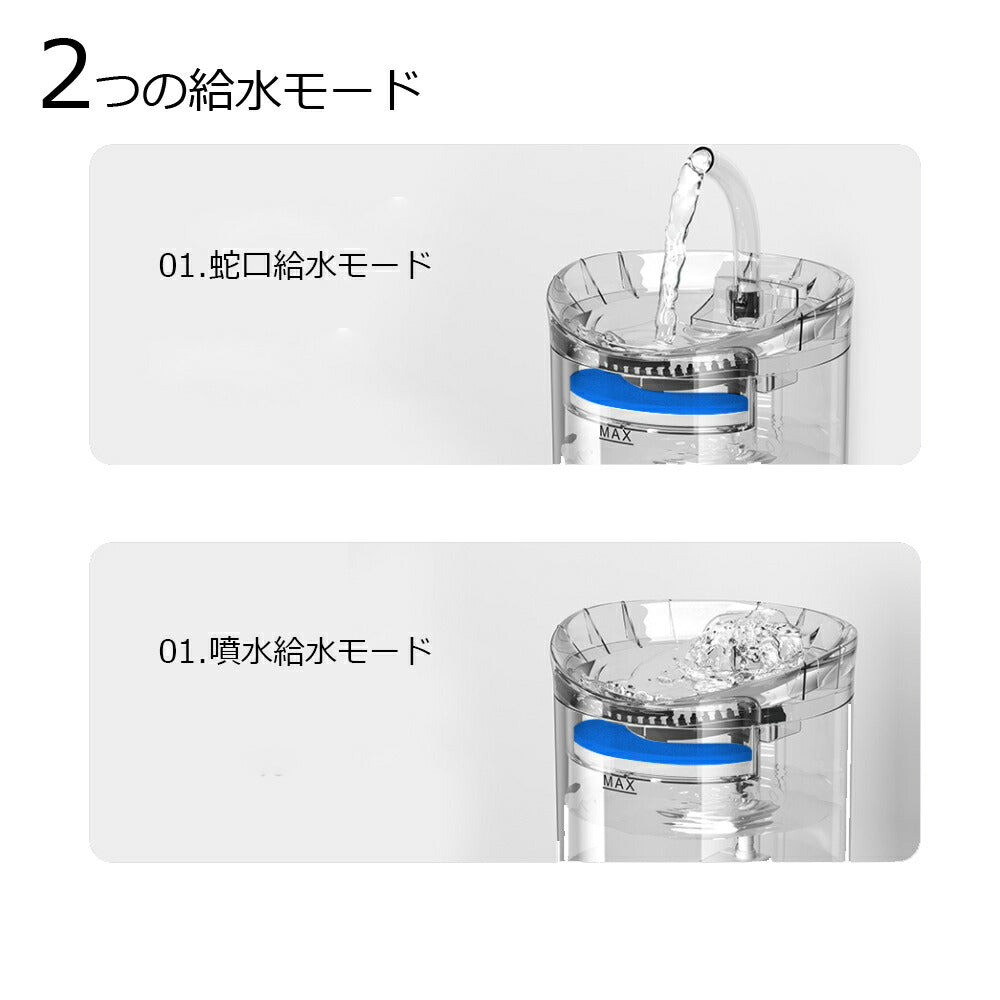 2つの給水モード

01.蛇口給水モード

MAX

01.噴水給水モード

MAX