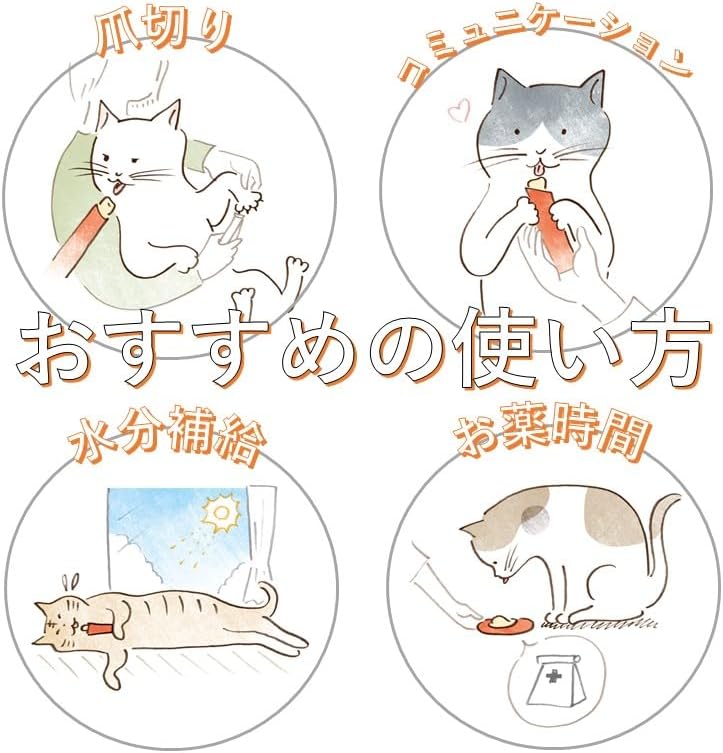 爪切り

コミュニケーション

おすすめの使い方

水分補給

お薬時間